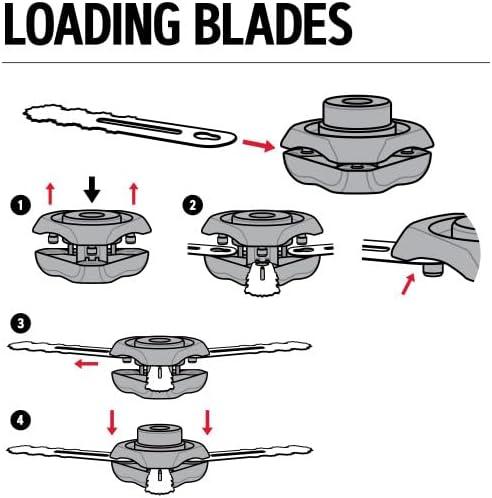 LOADING BLADES

1

2

3

4