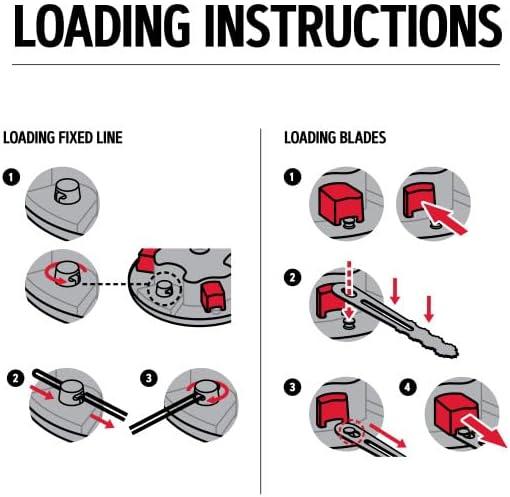 LOADING INSTRUCTIONS

LOADING FIXED LINE

1

2

3

LOADING BLADES

1

2

3

4