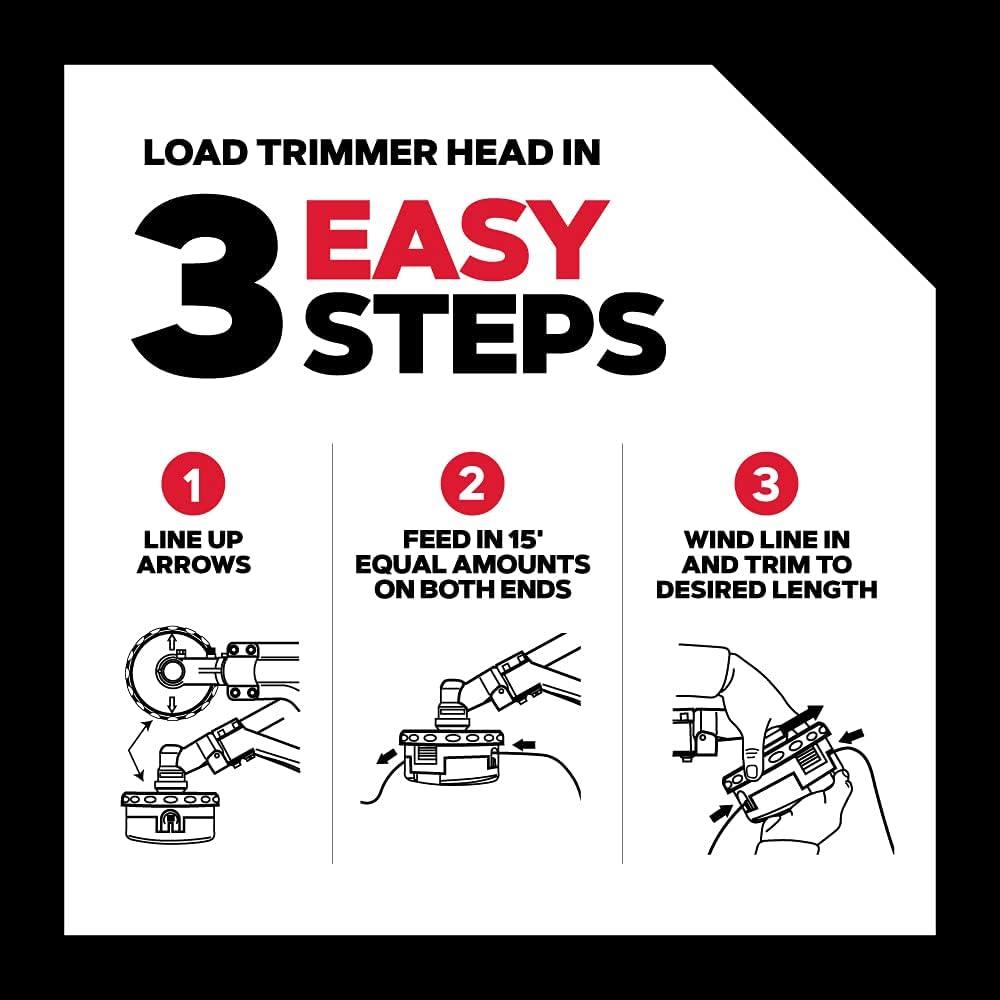 LOAD TRIMMER HEAD IN

3 EASY STEPS

1
LINE UP ARROWS

2
FEED IN 15' EQUAL AMOUNTS ON BOTH ENDS

3
WIND LINE IN AND TRIM TO DESIRED LENGTH