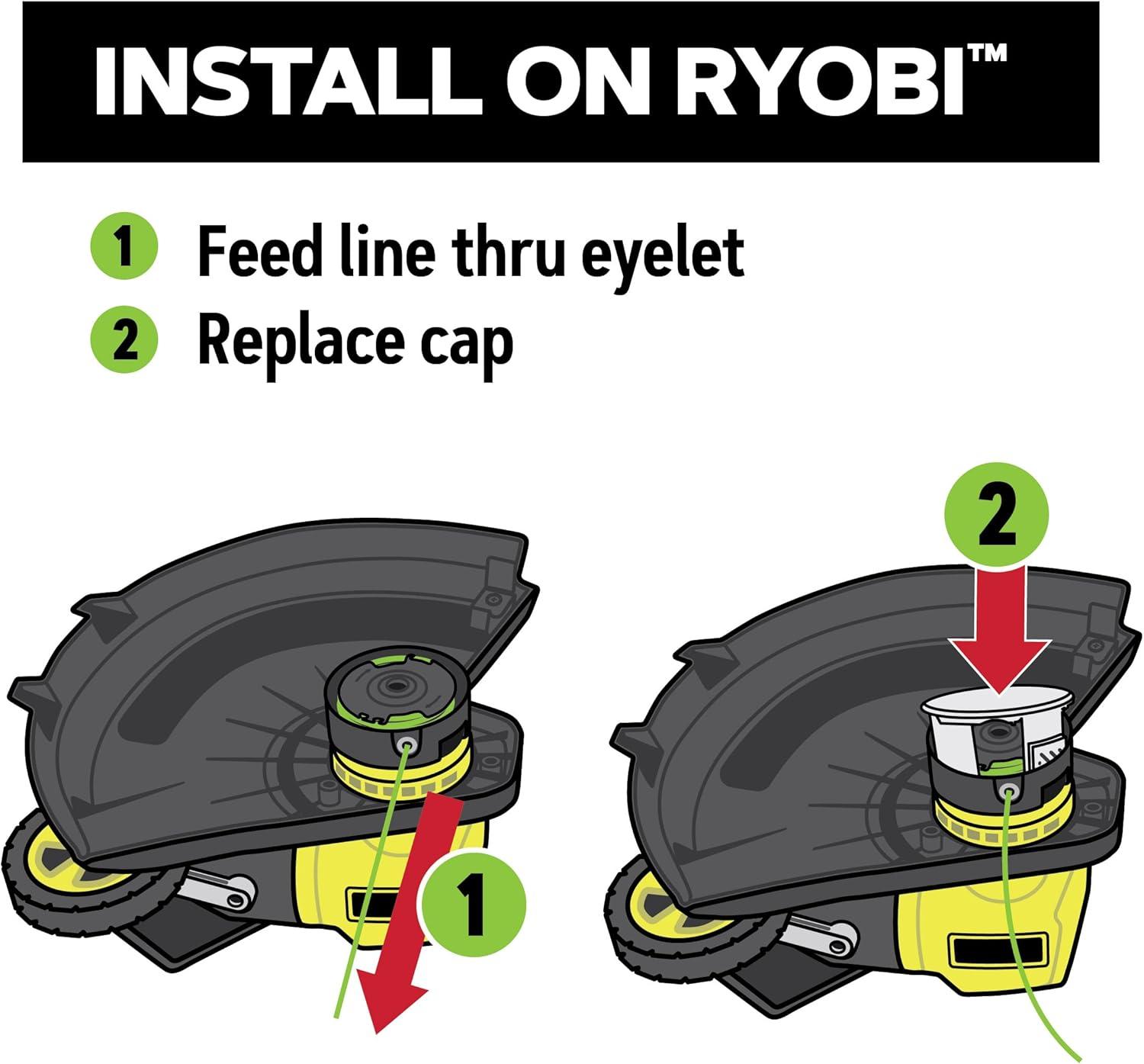 INSTALL ON RYOBI™

1 Feed line thru eyelet
2 Replace cap

2

1