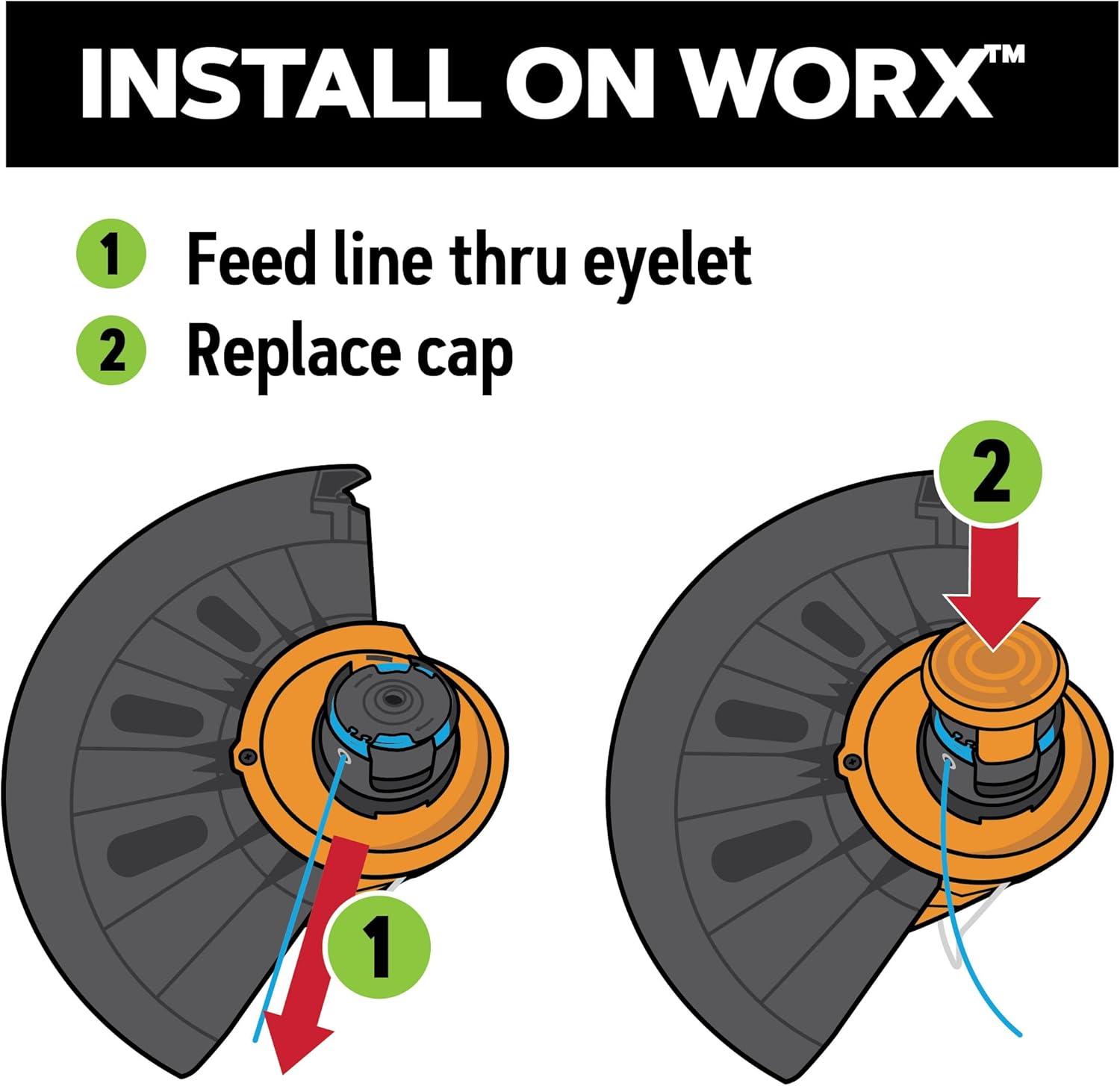 INSTALL ON WORX™

1 Feed line thru eyelet
2 Replace cap

1

2